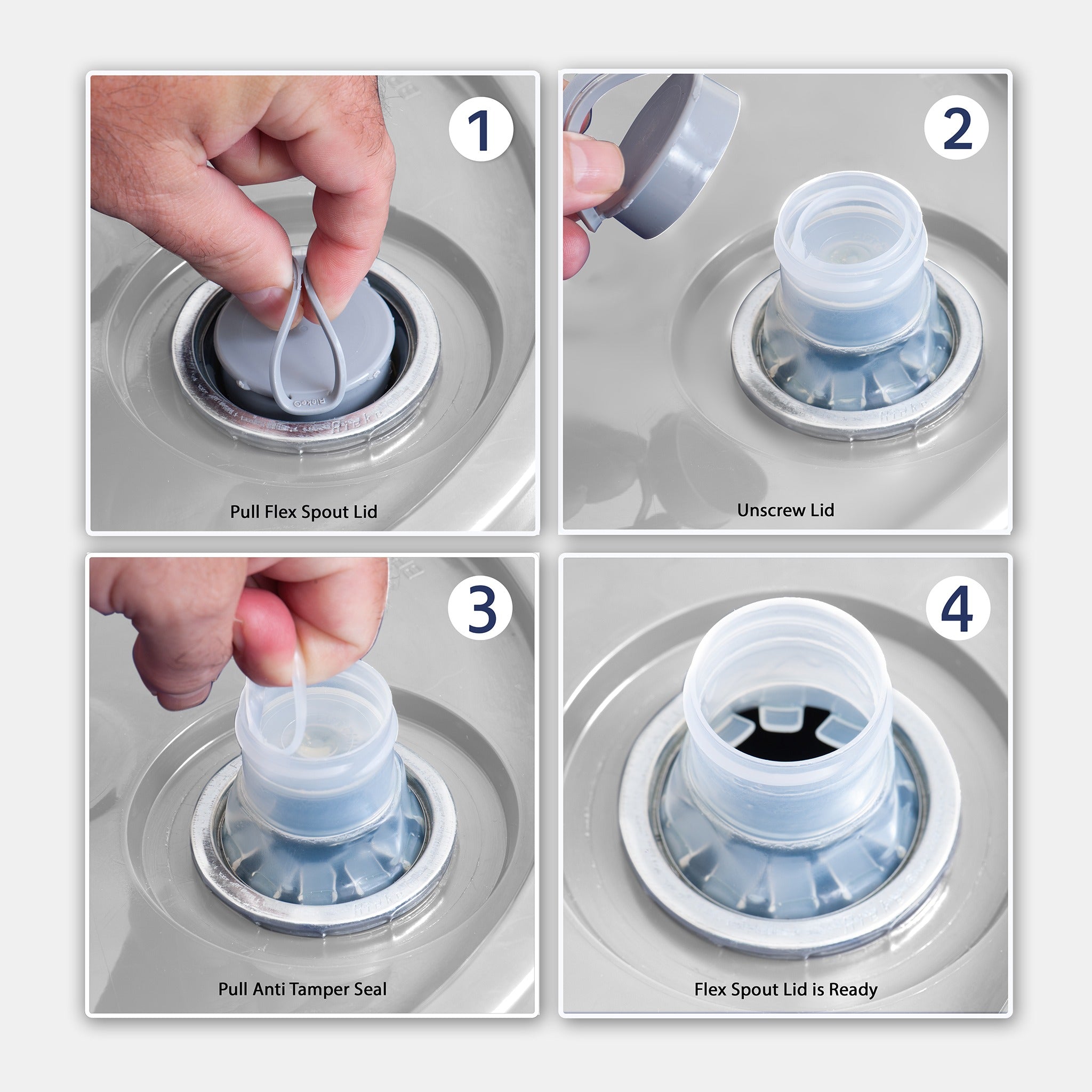 1

Pull Flex Spout Lid

2

Unscrew Lid

3

Pull Anti Tamper Seal

4

Flex Spout Lid is Ready